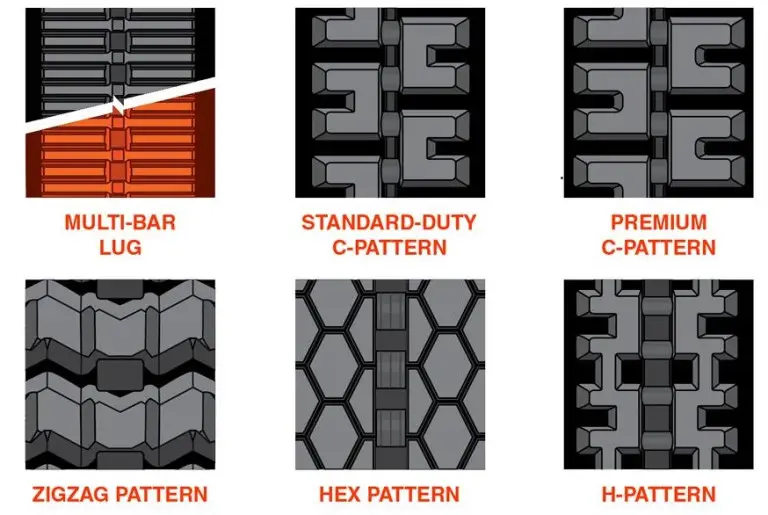 MULTI-BAR LUG

STANDARD-DUTY C-PATTERN

PREMIUM C-PATTERN

ZIGZAG PATTERN

HEX PATTERN

H-PATTERN